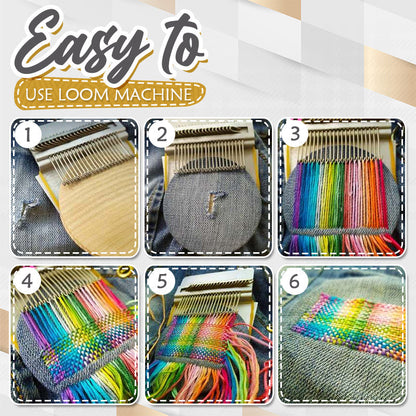 Easy to
USE LOOM MACHINE

1

2

3

4

5

6