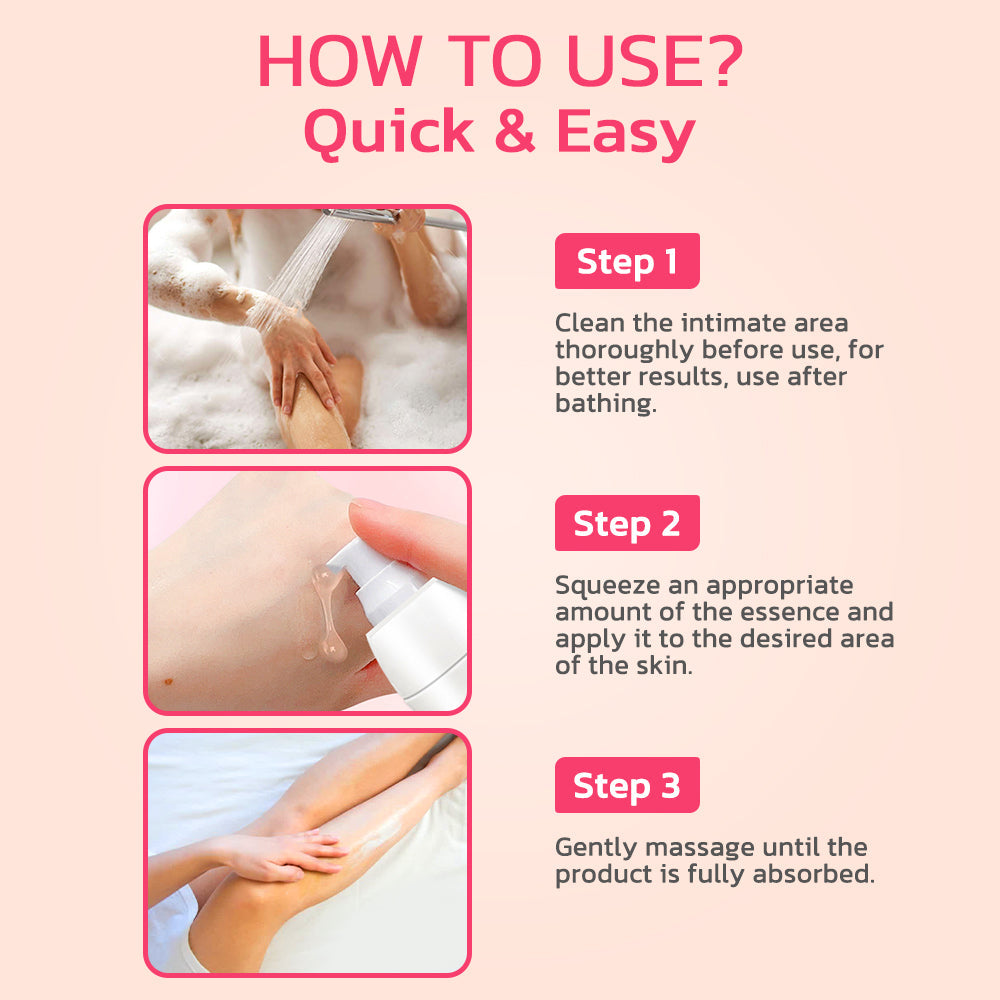 HOW TO USE?
Quick & Easy

Step 1

Clean the intimate area thoroughly before use, for better results, use after bathing.

Step 2

Squeeze an appropriate amount of the essence and apply it to the desired area of the skin.

Step 3

Gently massage until the product is fully absorbed.