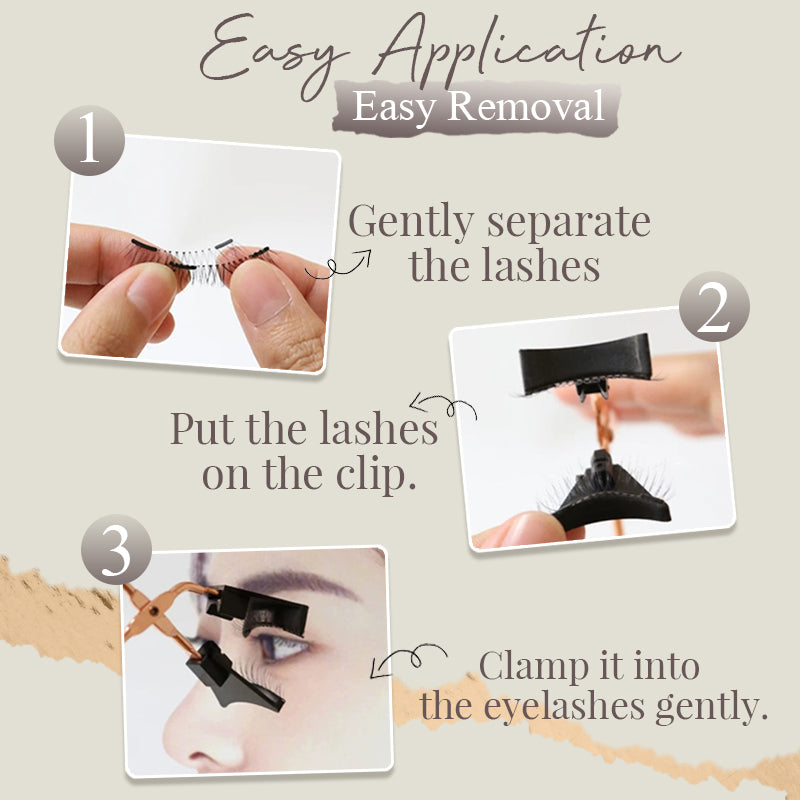 Easy Application
Easy Removal

1

Gently separate the lashes

2

Put the lashes on the clip.

3

Clamp it into the eyelashes gently.