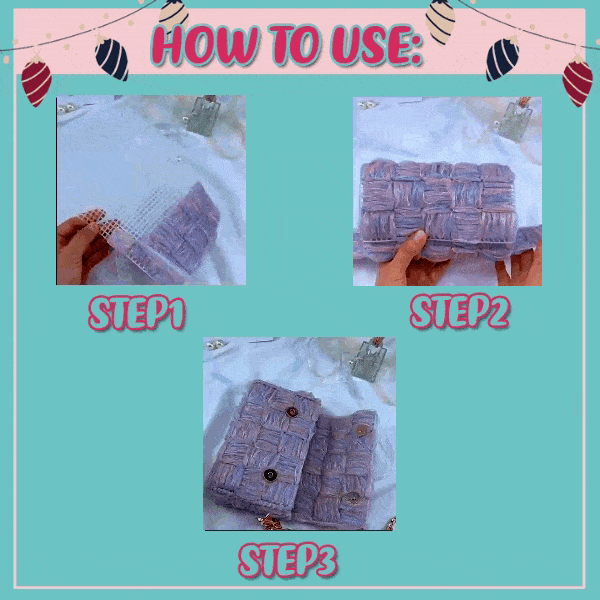 HOW TO USE:

STEP1

STEP2

STEP3