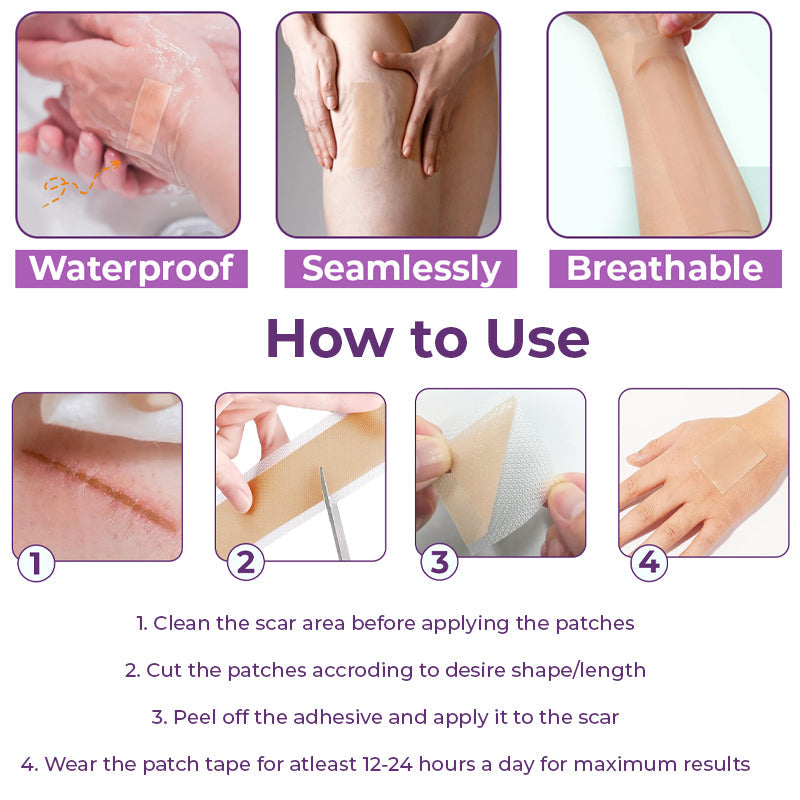 Waterproof

Seamlessly

Breathable

How to Use

1

2

3

4

1. Clean the scar area before applying the patches

2. Cut the patches accroding to desire shape/length

3. Peel off the adhesive and apply it to the scar

4. Wear the patch tape for atleast 12-24 hours a day for maximum results